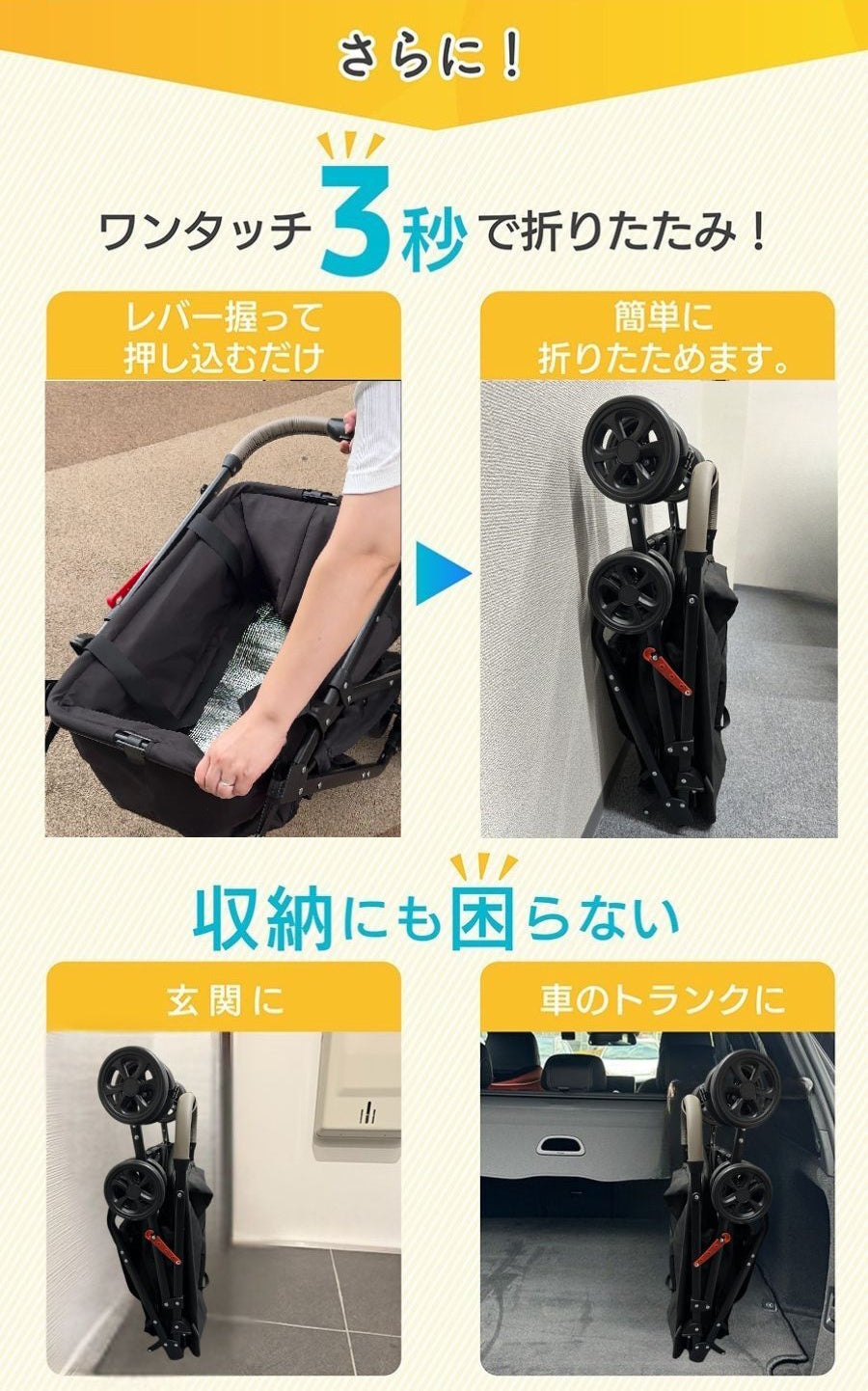 さらに！

ワンタッチ3秒で折りたたみ！

レバー握って押し込むだけ

簡単に折りたためます。

収納にも困らない

玄関に

車のトランクに