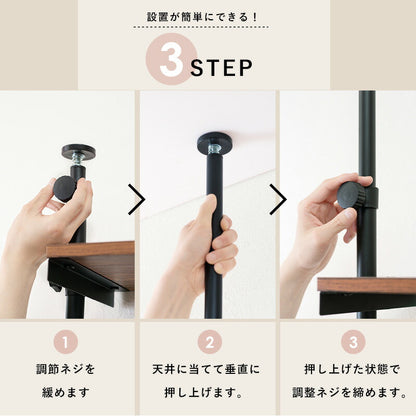 設置が簡単にできる！

3 STEP

1

調節ネジを緩めます

2

天井に当てて垂直に押し上げます。

3

押し上げた状態で調整ネジを締めます。