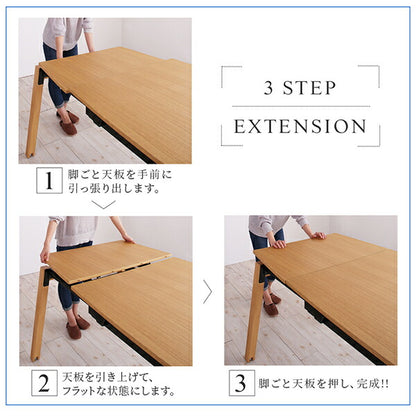 3 STEP

EXTENSION

1 脚ごと天板を手前に引っ張り出します。

2 天板を引き上げて、フラットな状態にします。

3 脚ごと天板を押し、完成!!