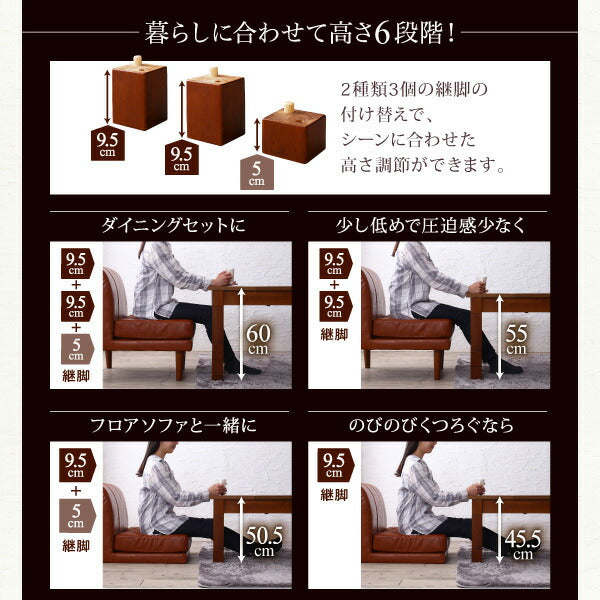 暮らしに合わせて高さ6段階！

9.5 cm

9.5 cm

5 cm

2種類3個の継脚の付け替えで、シーンに合わせた高さ調節ができます。

ダイニングセットに

9.5 cm
+
9.5 cm
+
5 cm
継脚

60 cm

少し低めで圧迫感少なく

9.5 cm
+
9.5 cm
継脚

55 cm

フロアソファと一緒に

9.5 cm
+
5 cm
継脚

50.5 cm

のびのびくつろぐなら

9.5 cm
継脚

45.5 cm