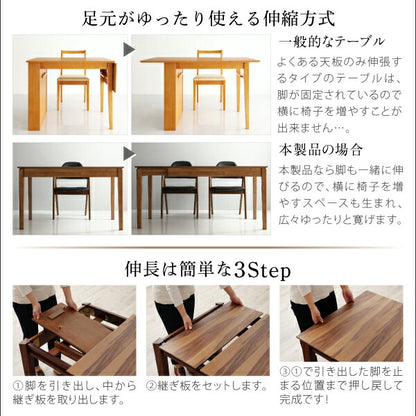 足元がゆったり使える伸縮方式

一般的なテーブル

よくある天板のみ伸張するタイプのテーブルは、脚が固定されているので横に椅子を増やすことが出来ません…。

本製品の場合

本製品なら脚も一緒に伸びるので、横に椅子を増やすスペースも生まれ、広々ゆったりと寛げます。

伸長は簡単な3Step

①脚を引き出し、中から継ぎ板を取り出します。

②継ぎ板をセットします。

③①で引き出した脚を止まる位置まで押し戻して完成です!