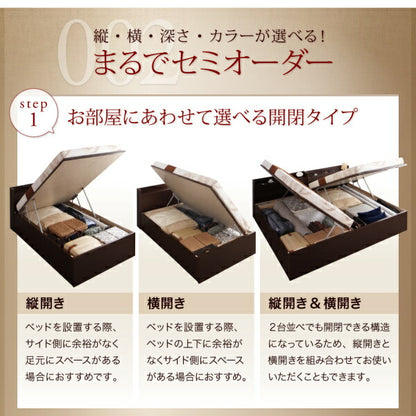 002

縦・横・深さ・カラーが選べる!

まるでセミオーダー

step 1

お部屋にあわせて選べる開閉タイプ

縦開き

ベッドを設置する際、サイド側に余裕がなく足元にスペースがある場合におすすめです。

横開き

ベッドを設置する際、ベッドの上下に余裕がなくサイド側にスペースがある場合におすすめ。

縦開き＆横開き

2台並べでも開閉できる構造になっているため、縦開きと横開きを組み合わせてお使いいただくこともできます。