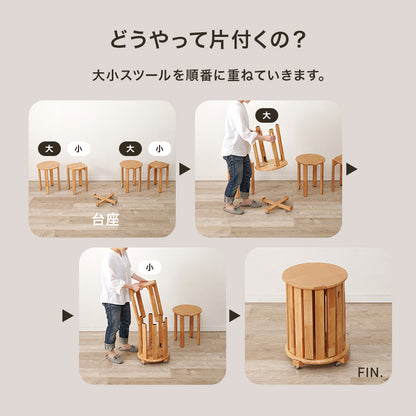 どうやって片付くの？

大小スツールを順番に重ねていきます。

大

小

大

小

台座

▶

大

▶

▶

小

▶

FIN.