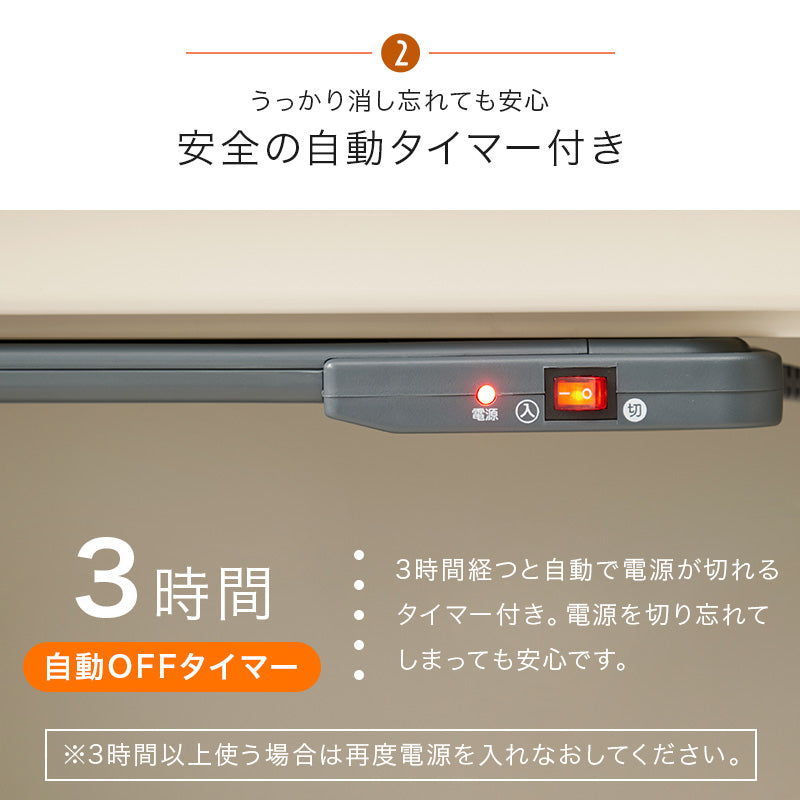 2

うっかり消し忘れても安心

安全の自動タイマー付き

電源

入

切

3時間

自動OFFタイマー

3時間経つと自動で電源が切れるタイマー付き。電源を切り忘れてしまっても安心です。

※3時間以上使う場合は再度電源を入れなおしてください。