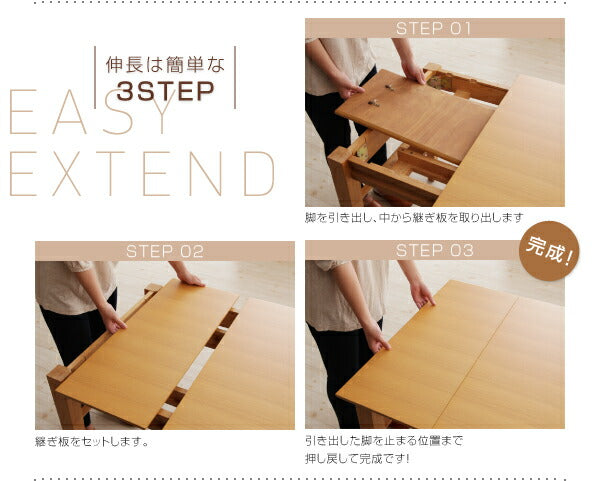 伸長は簡単な
3STEP

EASY
EXTEND

STEP 01

脚を引き出し、中から継ぎ板を取り出します

STEP 02

継ぎ板をセットします。

STEP 03

完成!

引き出した脚を止まる位置まで
押し戻して完成です!