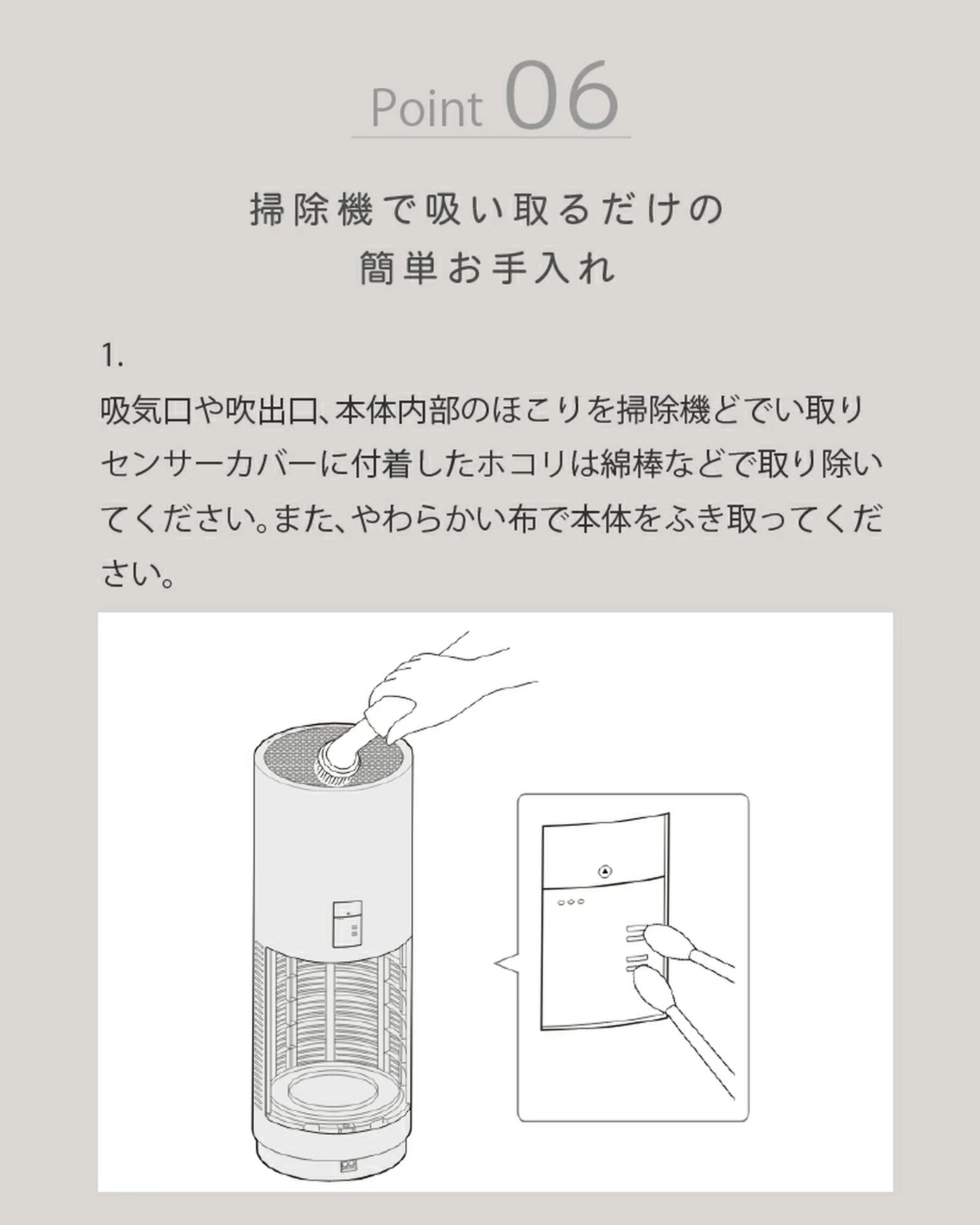 Point 06

掃除機で吸い取るだけの
簡単お手入れ

1.
吸気口や吹出口、本体内部のほこりを掃除機どでい取りセンサーカバーに付着したホコリは綿棒などで取り除いてください。また、やわらかい布で本体をふき取ってください。