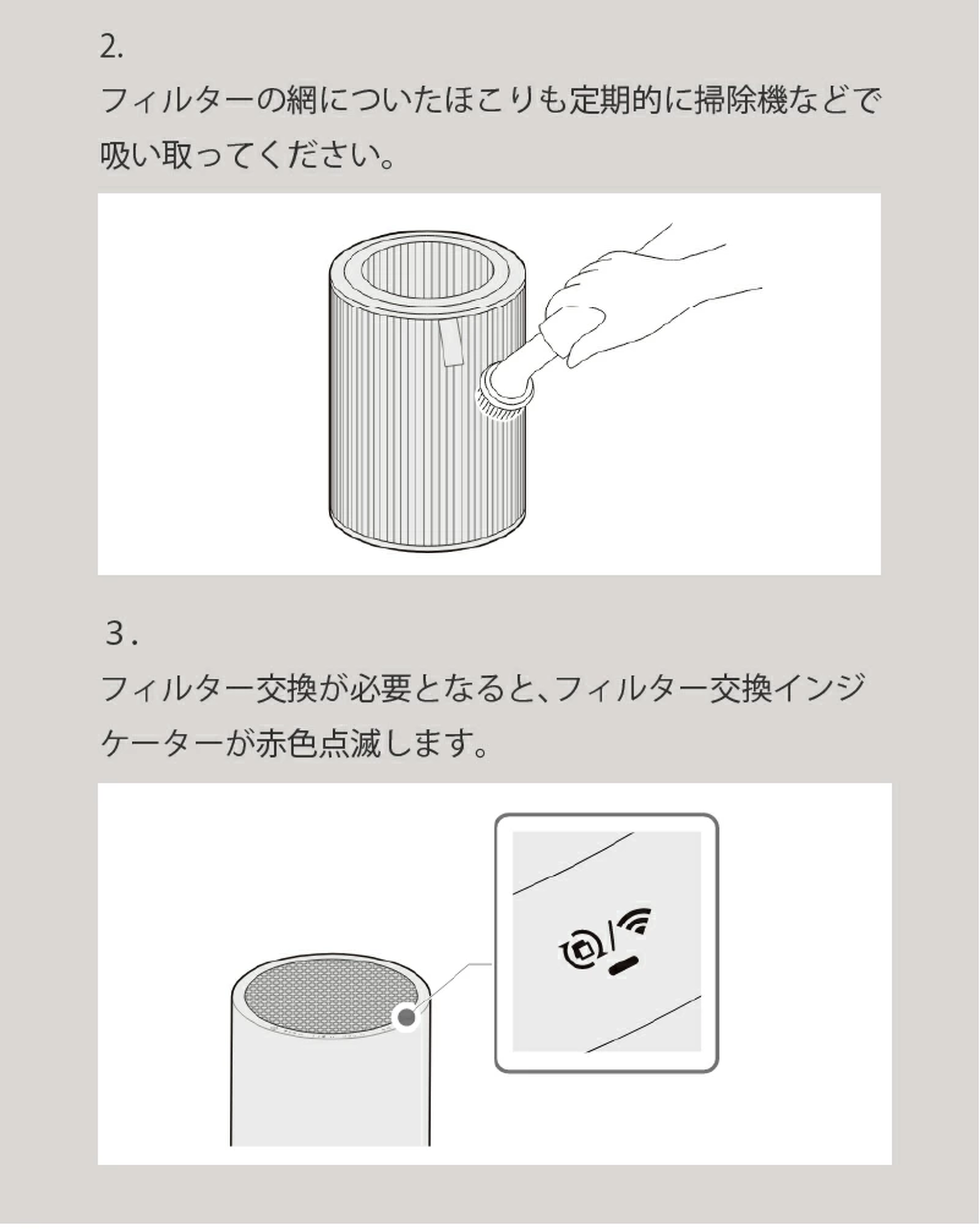 2.

フィルターの網についたほこりも定期的に掃除機などで吸い取ってください。

3.

フィルター交換が必要となると、フィルター交換インジケーターが赤色点滅します。