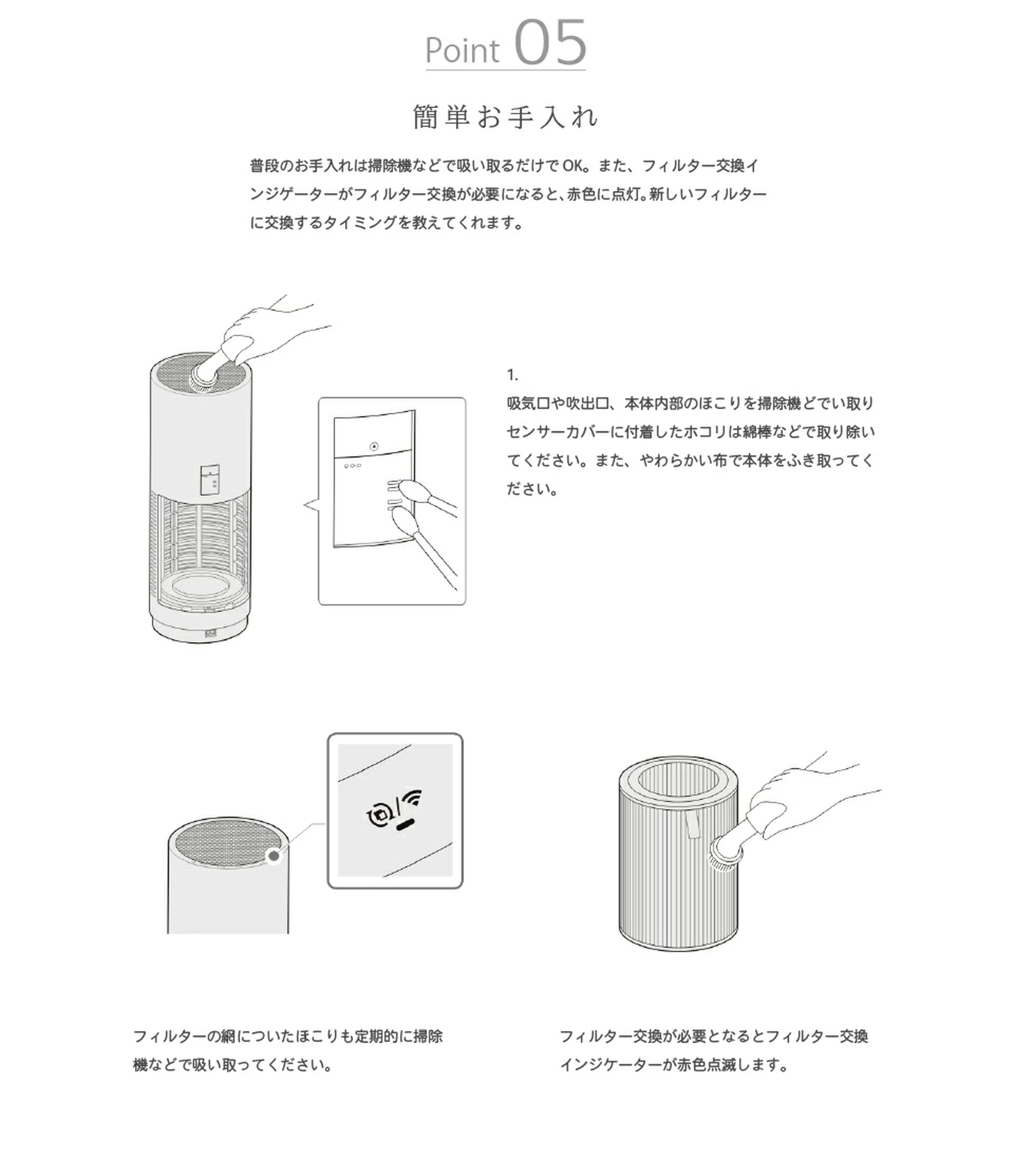 Point 05

簡単お手入れ

普段のお手入れは掃除機などで吸い取るだけでOK。また、フィルター交換インジゲーターがフィルター交換が必要になると、赤色に点灯。新しいフィルターに交換するタイミングを教えてくれます。

1.
吸気口や吹出口、本体内部のほこりを掃除機どでい取りセンサーカバーに付着したホコリは綿棒などで取り除いてください。また、やわらかい布で本体をふき取ってください。

フィルターの網についたほこりも定期的に掃除機などで吸い取ってください。

フィルター交換が必要となるとフィルター交換インジケーターが赤色点滅します。