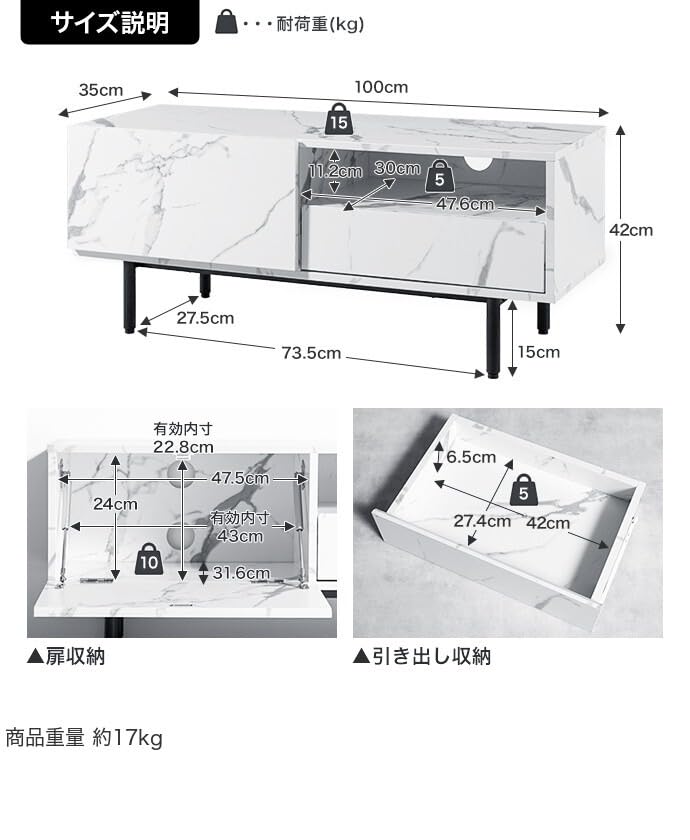 サイズ説明

・・・耐荷重(kg)

35cm
100cm
15
11.2cm
30cm
5
47.6cm
42cm
27.5cm
73.5cm
15cm

有効内寸
22.8cm
47.5cm
24cm
有効内寸
43cm
10
31.6cm

6.5cm
5
27.4cm
42cm

▲扉収納

▲引き出し収納

商品重量 約17kg