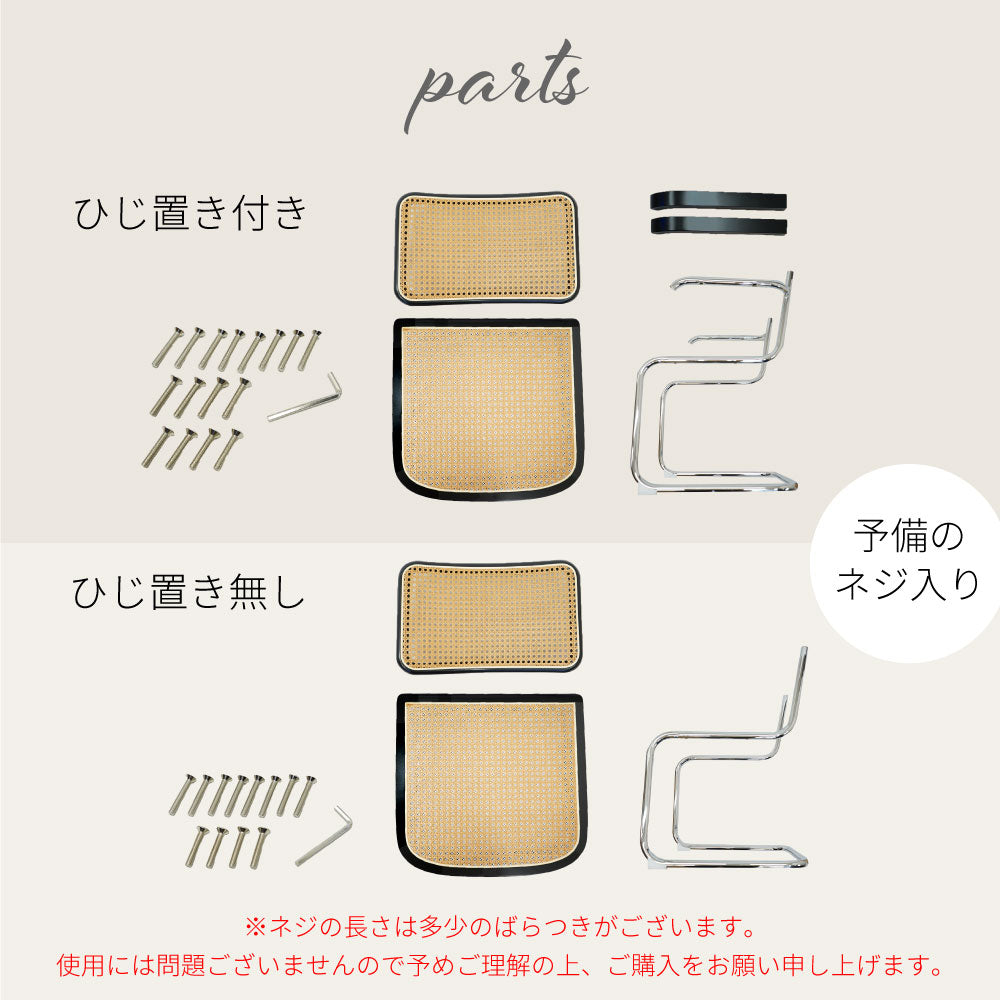 parts

ひじ置き付き

予備のネジ入り

ひじ置き無し

※ネジの長さは多少のばらつきがございます。
使用には問題ございませんので予めご理解の上、ご購入をお願い申し上げます。