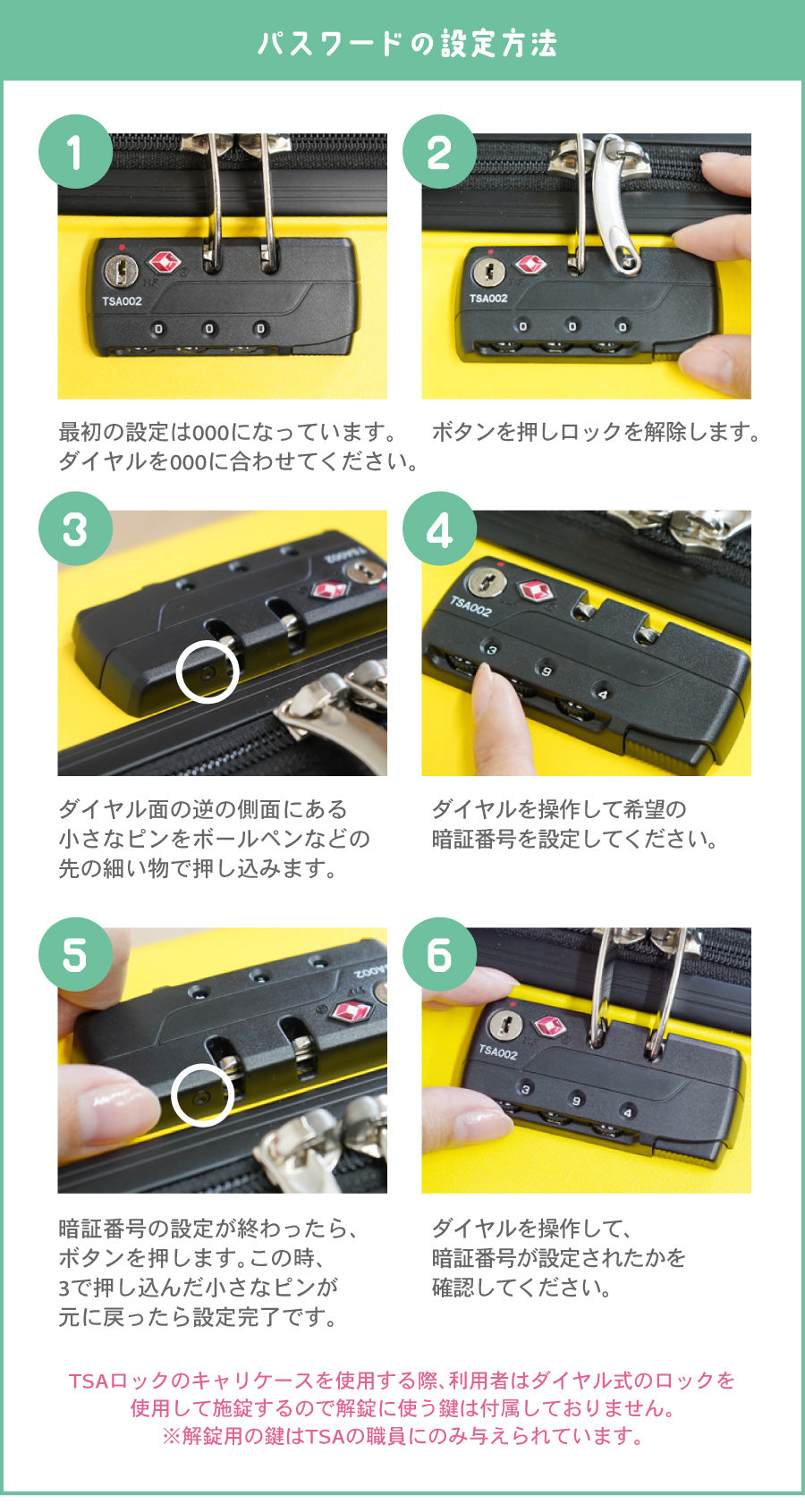 パスワードの設定方法

1

TSA002

0 0 0

最初の設定は000になっています。
ダイヤルを000に合わせてください。

2

TSA002

0 0 0

ボタンを押しロックを解除します。

3

TSA002

ダイヤル面の逆の側面にある
小さなピンをボールペンなどの
先の細い物で押し込みます。

4

TSA002

3 9 4

ダイヤルを操作して希望の
暗証番号を設定してください。

5

TSA002

暗証番号の設定が終わったら、
ボタンを押します。この時、
3で押し込んだ小さなピンが
元に戻ったら設定完了です。

6

TSA002

3 9 4

ダイヤルを操作して、
暗証番号が設定されたかを
確認してください。

TSAロックのキャリケースを使用する際、利用者はダイヤル式のロックを
使用して施錠するので解錠に使う鍵は付属しておりません。
※解錠用の鍵はTSAの職員にのみ与えられています。