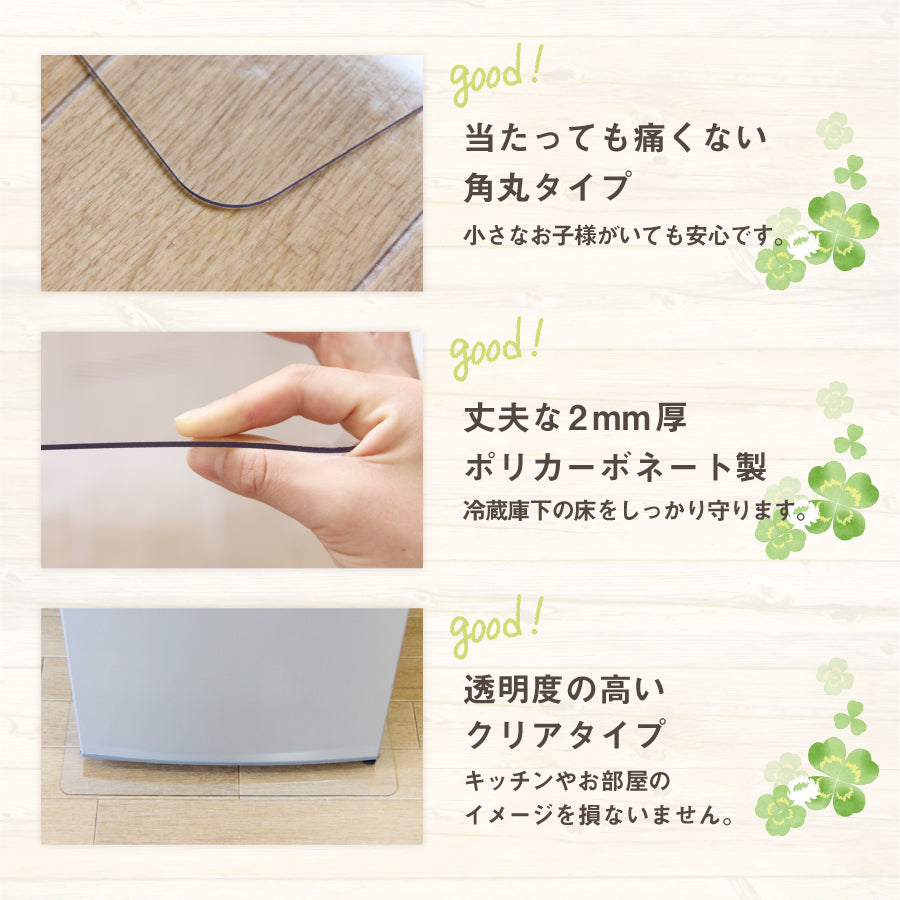 good!

当たっても痛くない
角丸タイプ

小さなお子様がいても安心です。

good!

丈夫な2mm厚
ポリカーボネート製

冷蔵庫下の床をしっかり守ります。

good!

透明度の高い
クリアタイプ

キッチンやお部屋の
イメージを損ないません。