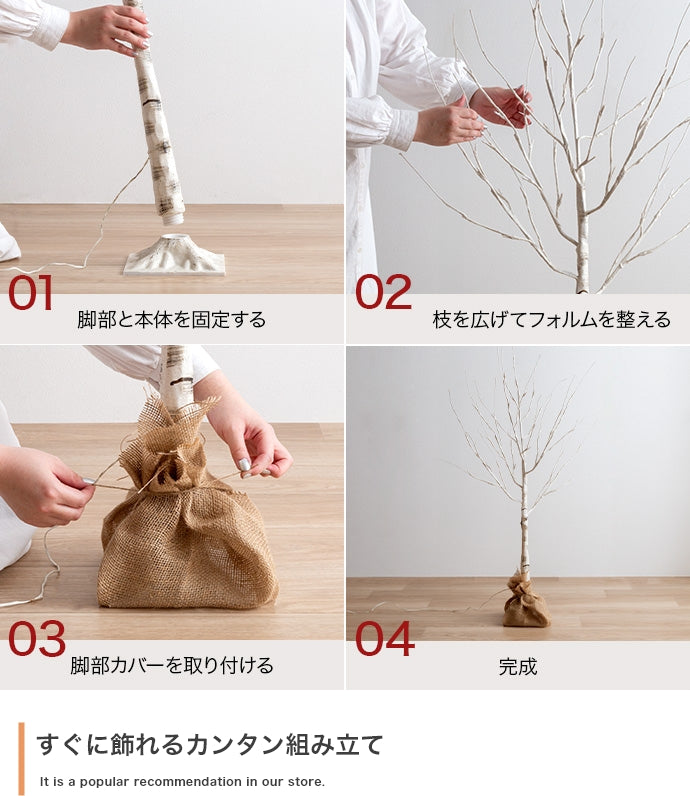 01
脚部と本体を固定する

02
枝を広げてフォルムを整える

03
脚部カバーを取り付ける

04
完成

すぐに飾れるカンタン組み立て

It is a popular recommendation in our store.