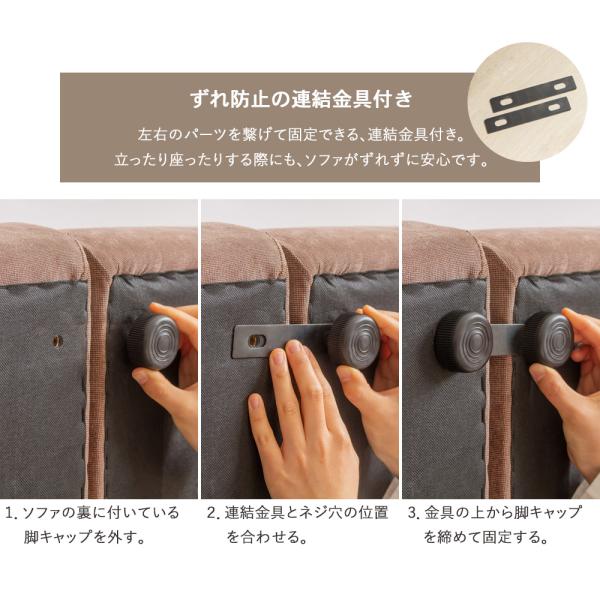 ずれ防止の連結金具付き

左右のパーツを繋げて固定できる、連結金具付き。
立ったり座ったりする際にも、ソファがずれずに安心です。

1. ソファの裏に付いている脚キャップを外す。

2. 連結金具とネジ穴の位置を合わせる。

3. 金具の上から脚キャップを締めて固定する。