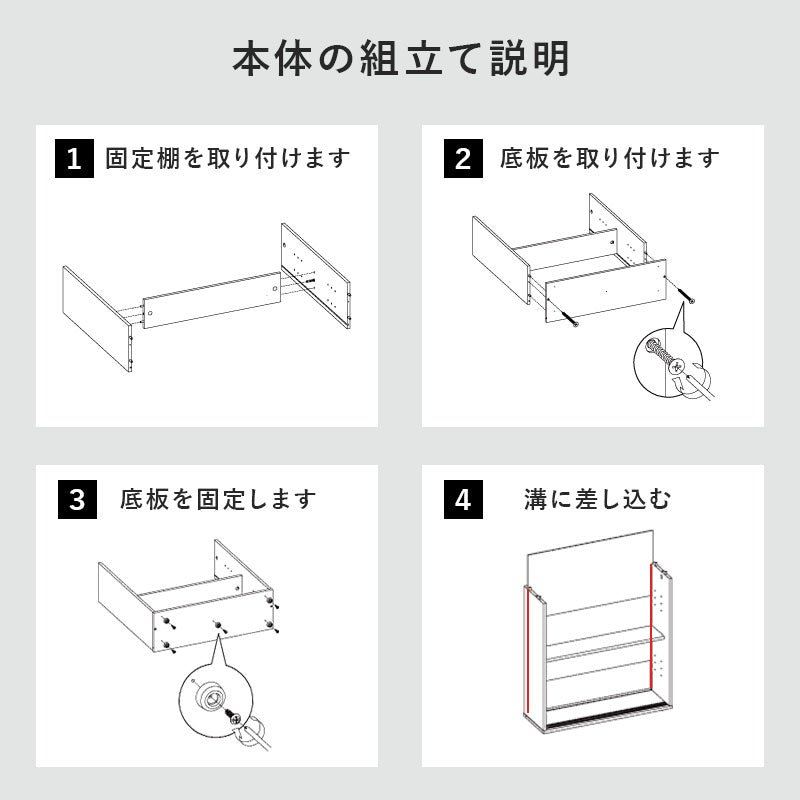 本体の組立て説明

1 固定棚を取り付けます

2 底板を取り付けます

3 底板を固定します

4 溝に差し込む