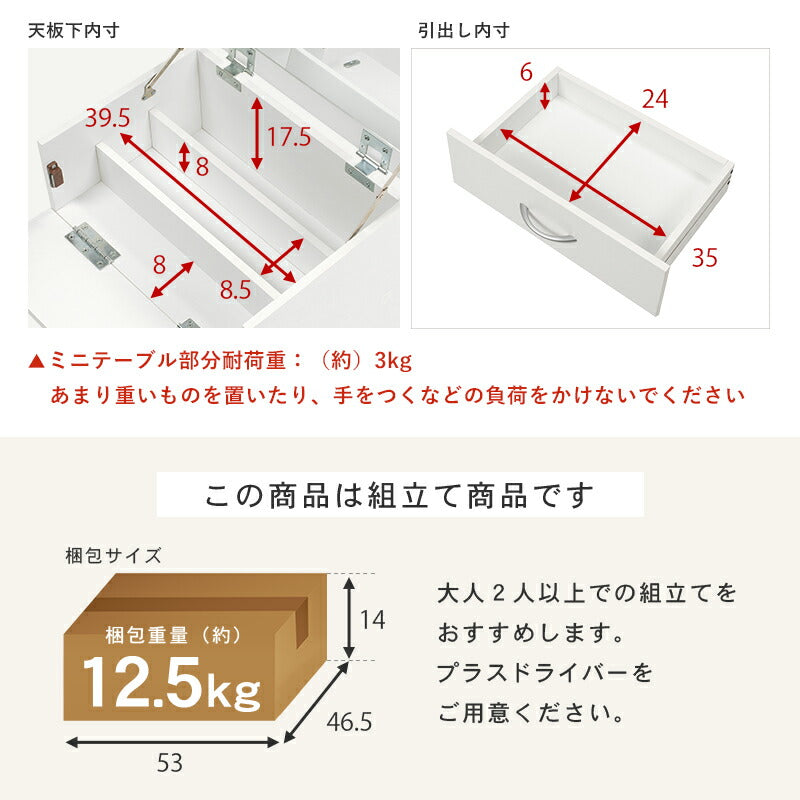 天板下内寸

39.5
17.5
8
8
8.5

引出し内寸

6
24
35

▲ミニテーブル部分耐荷重：（約）3kg
あまり重いものを置いたり、手をつくなどの負荷をかけないでください

この商品は組立て商品です

梱包サイズ

梱包重量（約）
12.5kg

14
46.5
53

大人２人以上での組立てをおすすめします。
プラスドライバーをご用意ください。