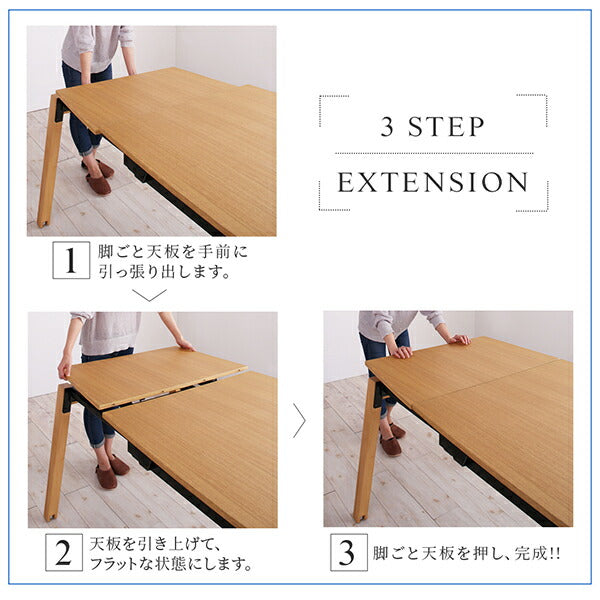 3 STEP
EXTENSION

1 脚ごと天板を手前に引っ張り出します。

2 天板を引き上げて、フラットな状態にします。

3 脚ごと天板を押し、完成!!