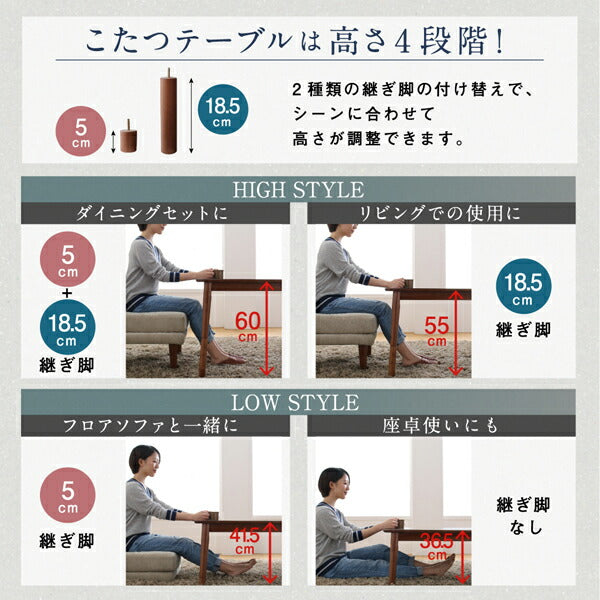 こたつテーブルは高さ4段階！

5 cm

18.5 cm

2種類の継ぎ脚の付け替えで、シーンに合わせて高さが調整できます。

HIGH STYLE

ダイニングセットに

5 cm + 18.5 cm 継ぎ脚

60 cm

リビングでの使用に

55 cm

18.5 cm 継ぎ脚

LOW STYLE

フロアソファと一緒に

5 cm 継ぎ脚

41.5 cm

座卓使いにも

36.5 cm

継ぎ脚なし