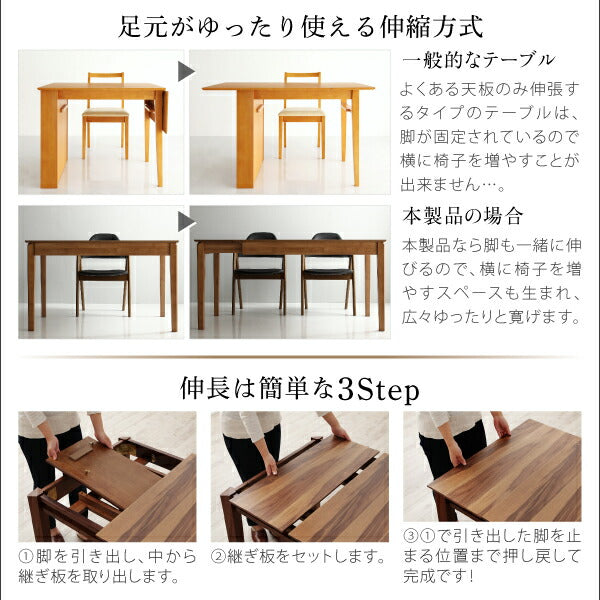 足元がゆったり使える伸縮方式

一般的なテーブル

よくある天板のみ伸張するタイプのテーブルは、脚が固定されているので横に椅子を増やすことが出来ません…。

本製品の場合

本製品なら脚も一緒に伸びるので、横に椅子を増やすスペースも生まれ、広々ゆったりと寛げます。

伸長は簡単な3Step

①脚を引き出し、中から継ぎ板を取り出します。

②継ぎ板をセットします。

③①で引き出した脚を止まる位置まで押し戻して完成です!