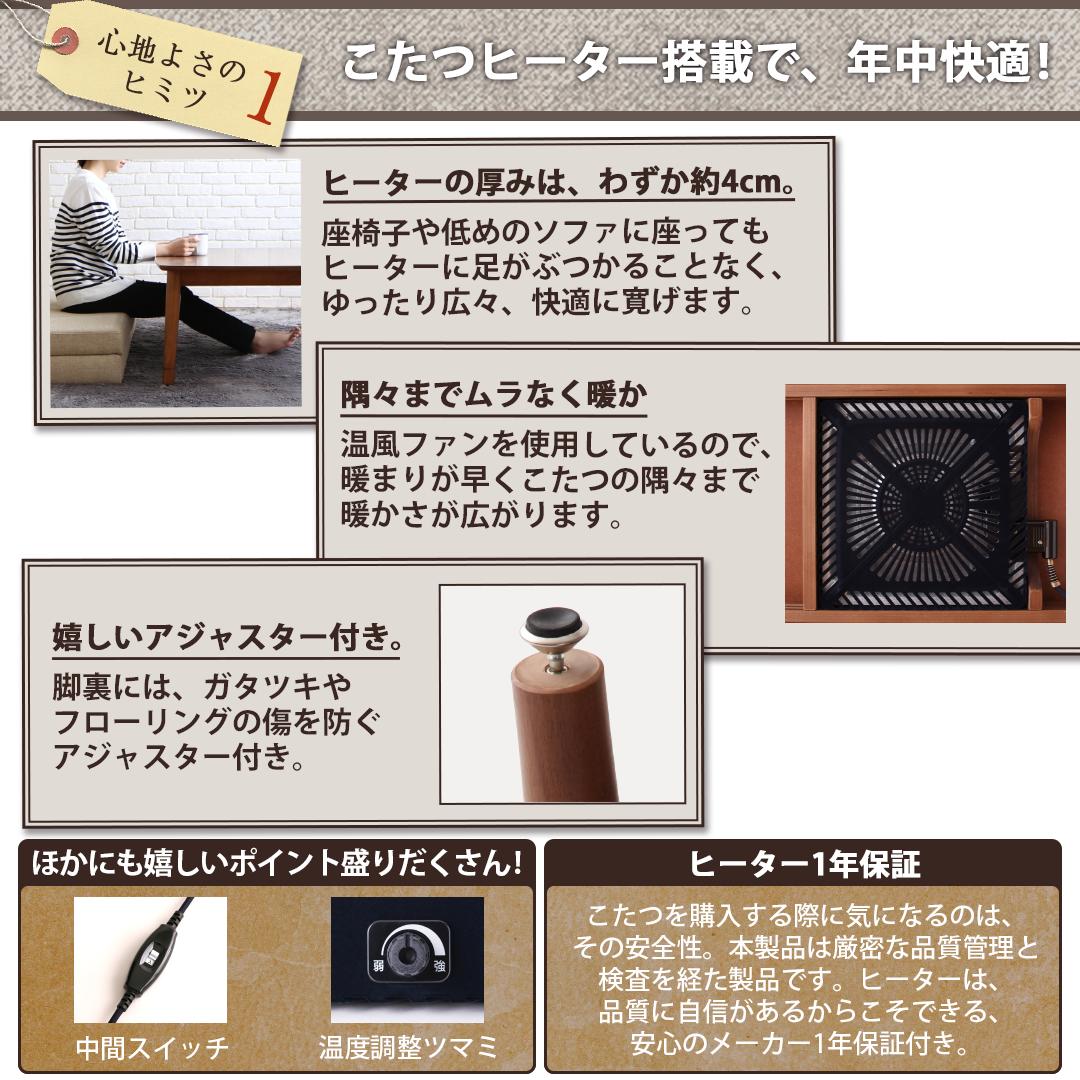 心地よさのヒミツ 1

こたつヒーター搭載で、年中快適!

ヒーターの厚みは、わずか約4cm。

座椅子や低めのソファに座ってもヒーターに足がぶつかることなく、ゆったり広々、快適に寛げます。

隅々までムラなく暖か

温風ファンを使用しているので、暖まりが早くこたつの隅々まで暖かさが広がります。

嬉しいアジャスター付き。

脚裏には、ガタツキやフローリングの傷を防ぐアジャスター付き。

ほかにも嬉しいポイント盛りだくさん!

中間スイッチ

弱 強

温度調整ツマミ

ヒーター1年保証

こたつを購入する際に気になるのは、その安全性。本製品は厳密な品質管理と検査を経た製品です。ヒーターは、品質に自信があるからこそできる、安心のメーカー1年保証付き。