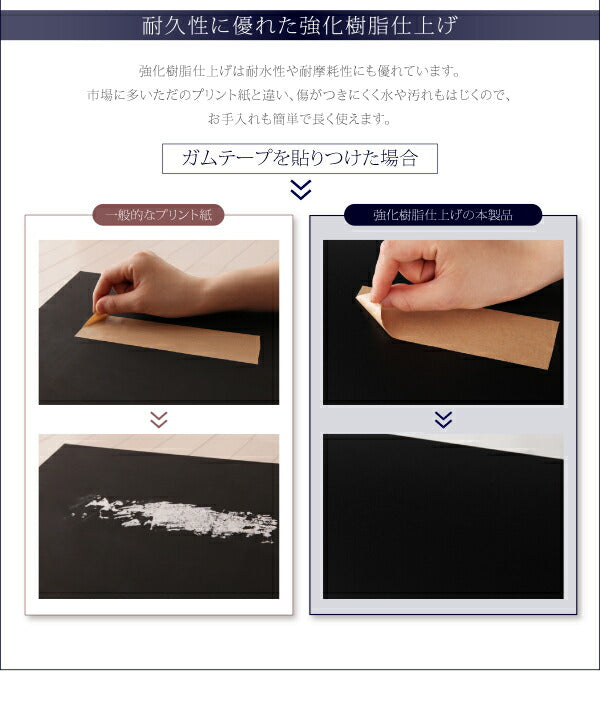 耐久性に優れた強化樹脂仕上げ

強化樹脂仕上げは耐水性や耐摩耗性にも優れています。
市場に多いただのプリント紙と違い、傷がつきにくく水や汚れもはじくので、
お手入れも簡単で長く使えます。

ガムテープを貼りつけた場合

一般的なプリント紙

強化樹脂仕上げの本製品