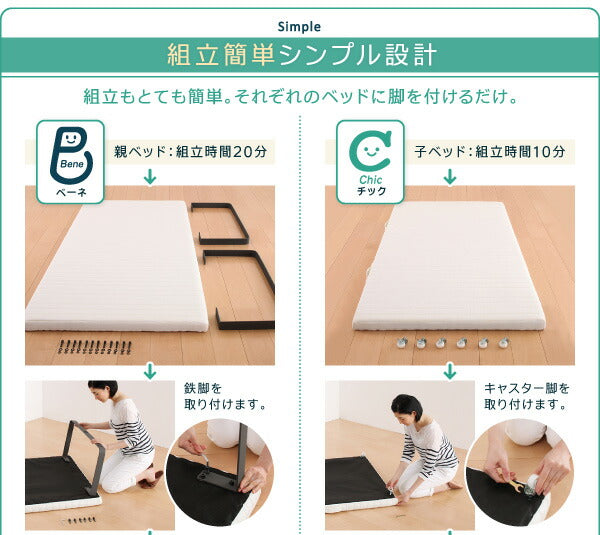 Simple
組立簡単シンプル設計

組立もとても簡単。それぞれのベッドに脚を付けるだけ。

Bene
ベーネ

親ベッド：組立時間20分

鉄脚を取り付けます。

Chic
チック

子ベッド：組立時間10分

キャスター脚を取り付けます。