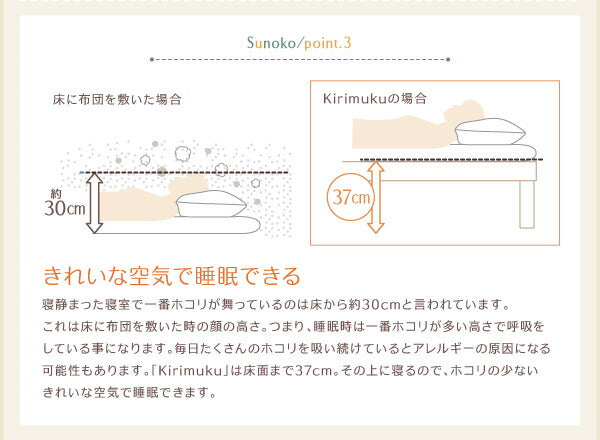 Sunoko/point.3

床に布団を敷いた場合

約
30cm

Kirimukuの場合

37cm

きれいな空気で睡眠できる

寝静まった寝室で一番ホコリが舞っているのは床から約30cmと言われています。これは床に布団を敷いた時の顔の高さ。つまり、睡眠時は一番ホコリが多い高さで呼吸をしている事になります。毎日たくさんのホコリを吸い続けているとアレルギーの原因になる可能性もあります。「Kirimuku」は床面まで37cm。その上に寝るので、ホコリの少ないきれいな空気で睡眠できます。