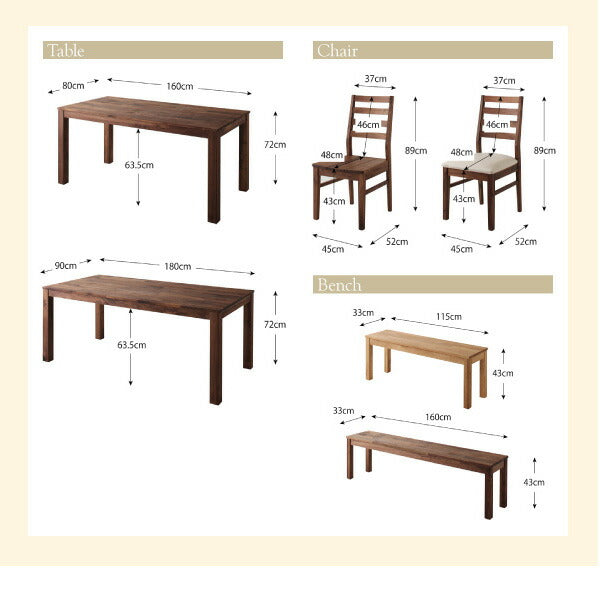 Table

80cm
160cm
72cm
63.5cm

90cm
180cm
72cm
63.5cm

Chair

37cm
46cm
48cm
89cm
43cm
45cm
52cm

37cm
46cm
48cm
89cm
43cm
45cm
52cm

Bench

33cm
115cm
43cm

33cm
160cm
43cm