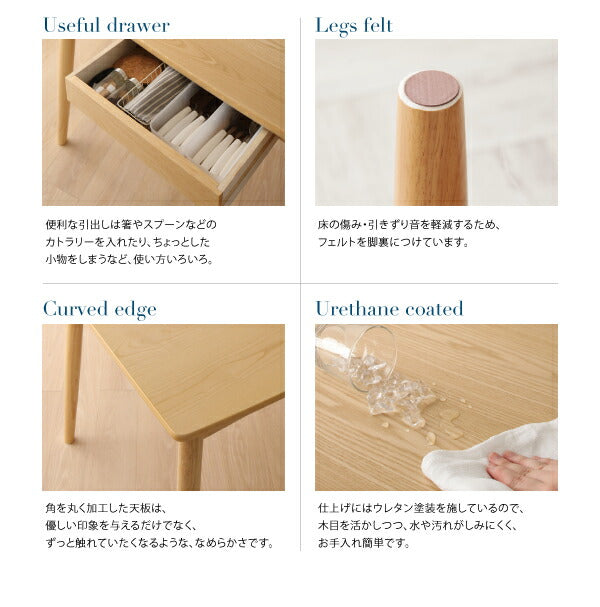 Useful drawer

便利な引出しは箸やスプーンなどのカトラリーを入れたり、ちょっとした小物をしまうなど、使い方いろいろ。

Legs felt

床の傷み・引きずり音を軽減するため、フェルトを脚裏につけています。

Curved edge

角を丸く加工した天板は、優しい印象を与えるだけでなく、ずっと触れていたくなるような、なめらかさです。

Urethane coated

仕上げにはウレタン塗装を施しているので、木目を活かしつつ、水や汚れがしみにくく、お手入れ簡単です。