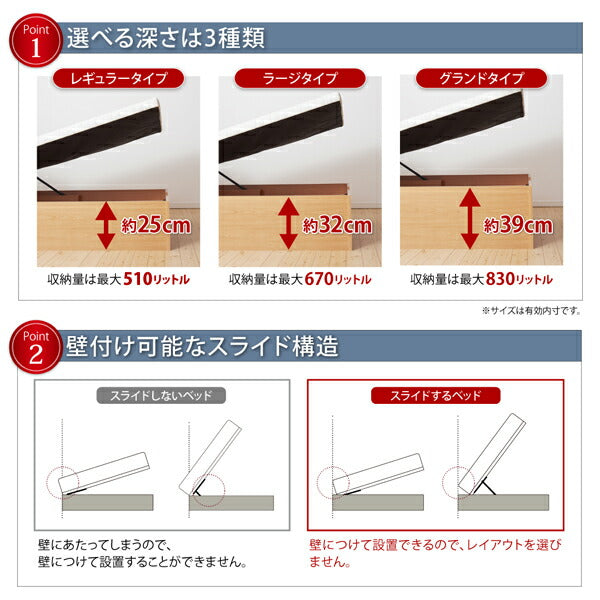 Point 1

選べる深さは3種類

レギュラータイプ

約25cm

収納量は最大510リットル

ラージタイプ

約32cm

収納量は最大670リットル

グランドタイプ

約39cm

収納量は最大830リットル

※サイズは有効内寸です。

Point 2

壁付け可能なスライド構造

スライドしないベッド

壁にあたってしまうので、壁につけて設置することができません。

スライドするベッド

壁につけて設置できるので、レイアウトを選びません。