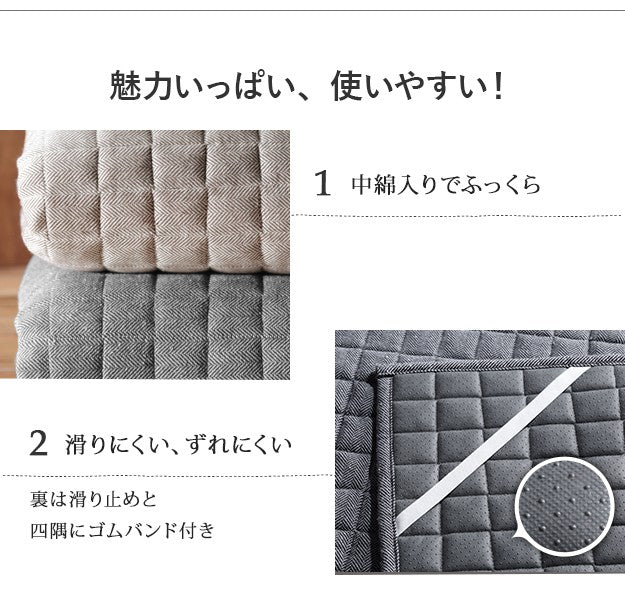 魅力いっぱい、使いやすい！

1 中綿入りでふっくら

2 滑りにくい、ずれにくい

裏は滑り止めと
四隅にゴムバンド付き