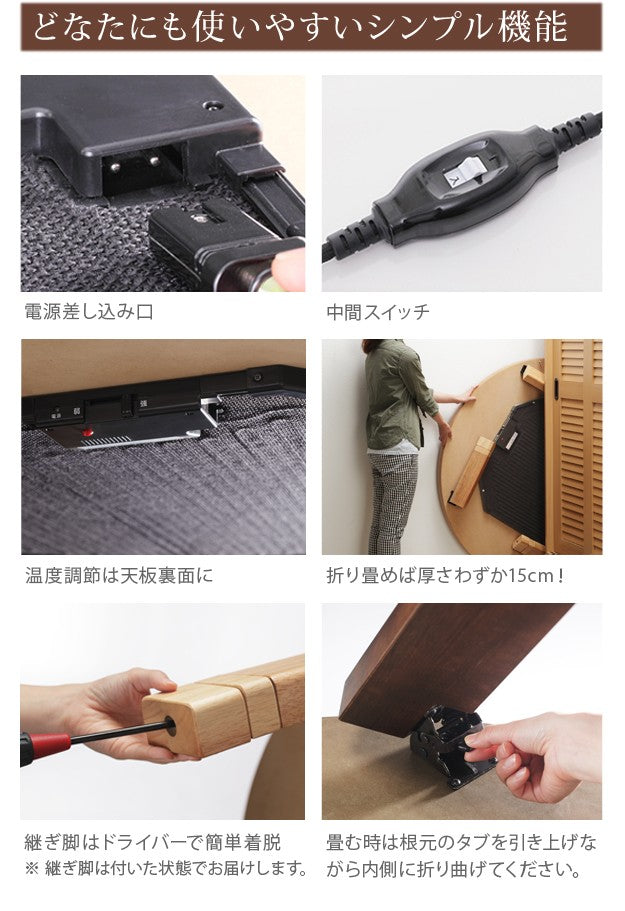 どなたにも使いやすいシンプル機能

電源差し込み口

中間スイッチ

温度調節は天板裏面に

折り畳めば厚さわずか15cm！

継ぎ脚はドライバーで簡単着脱
※ 継ぎ脚は付いた状態でお届けします。

畳む時は根元のタブを引き上げながら内側に折り曲げてください。