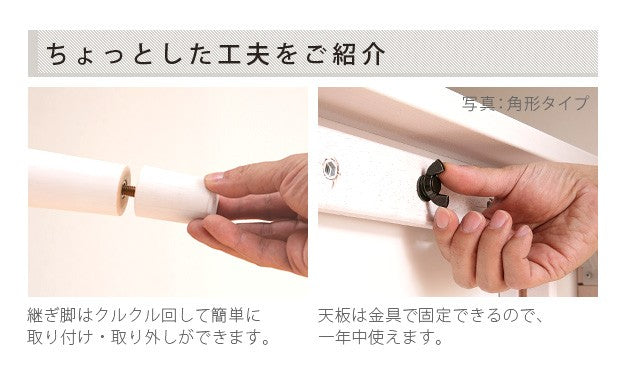 ちょっとした工夫をご紹介

写真：角形タイプ

継ぎ脚はクルクル回して簡単に取り付け・取り外しができます。

天板は金具で固定できるので、一年中使えます。