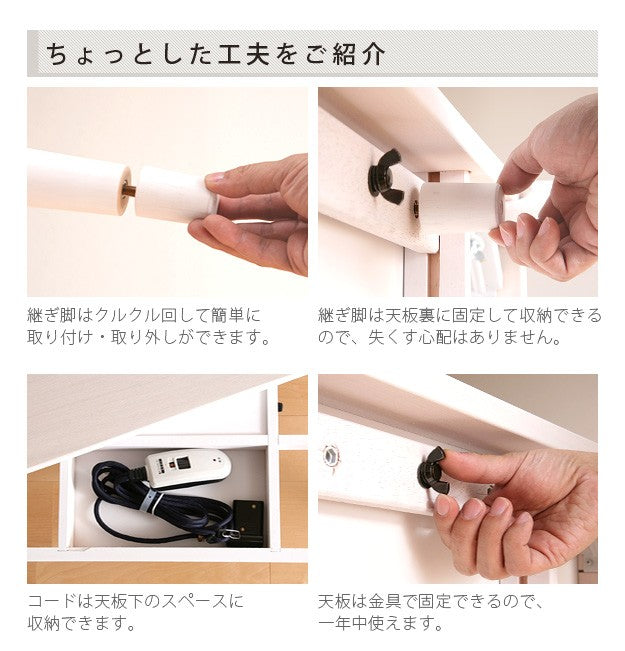 ちょっとした工夫をご紹介

継ぎ脚はクルクル回して簡単に取り付け・取り外しができます。

継ぎ脚は天板裏に固定して収納できるので、失くす心配はありません。

コードは天板下のスペースに収納できます。

天板は金具で固定できるので、一年中使えます。