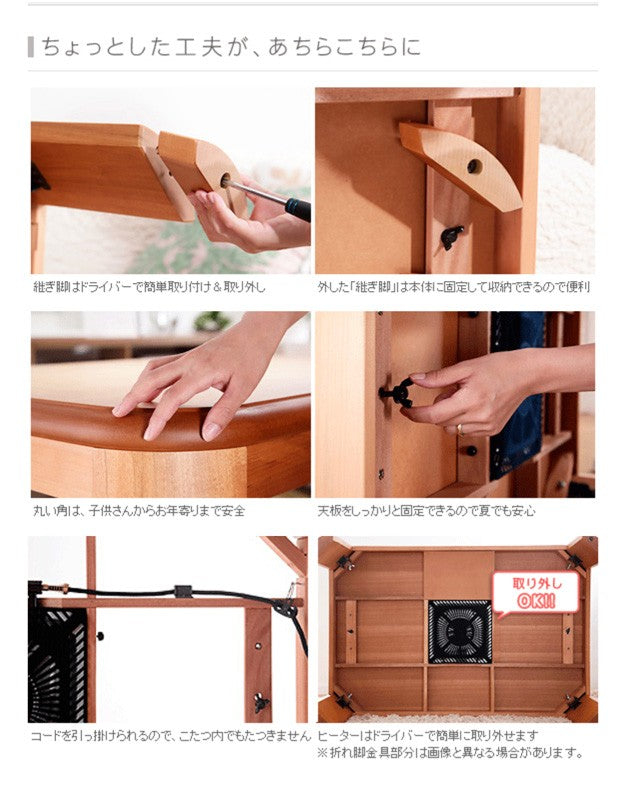 ちょっとした工夫が、あちらこちらに

継ぎ脚はドライバーで簡単取り付け＆取り外し

外した「継ぎ脚」は本体に固定して収納できるので便利

丸い角は、子供さんからお年寄りまで安全

天板をしっかりと固定できるので夏でも安心

コードを引っ掛けられるので、こたつ内でもたつきません

取り外し OK!!

ヒーターはドライバーで簡単に取り外せます
※折れ脚金具部分は画像と異なる場合があります。