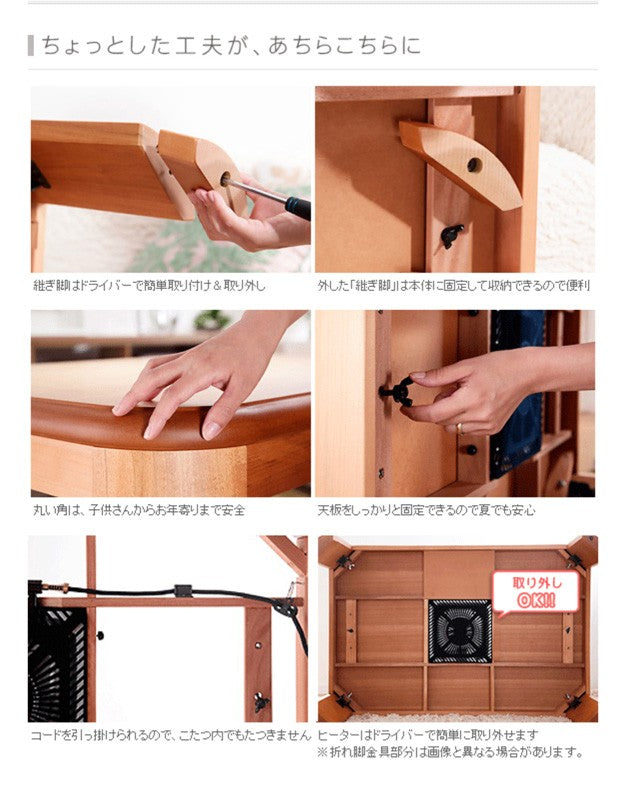 ちょっとした工夫が、あちらこちらに

継ぎ脚はドライバーで簡単取り付け＆取り外し

外した「継ぎ脚」は本体に固定して収納できるので便利

丸い角は、子供さんからお年寄りまで安全

天板をしっかりと固定できるので夏でも安心

コードを引っ掛けられるので、こたつ内でもたつきません

取り外し OK!!

ヒーターはドライバーで簡単に取り外せます
※折れ脚金具部分は画像と異なる場合があります。