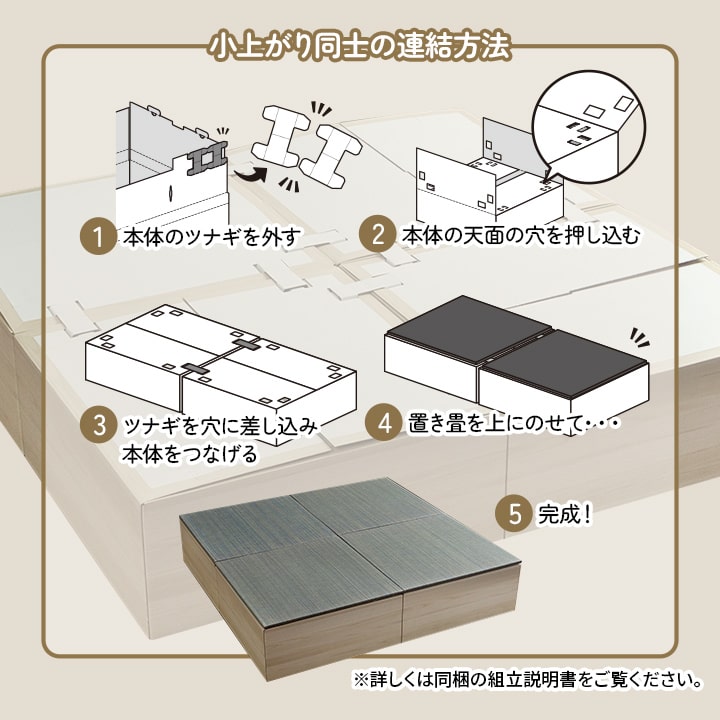 小上がり同士の連結方法

1 本体のツナギを外す

2 本体の天面の穴を押し込む

3 ツナギを穴に差し込み本体をつなげる

4 置き畳を上にのせて・・・

5 完成！

※詳しくは同梱の組立説明書をご覧ください。