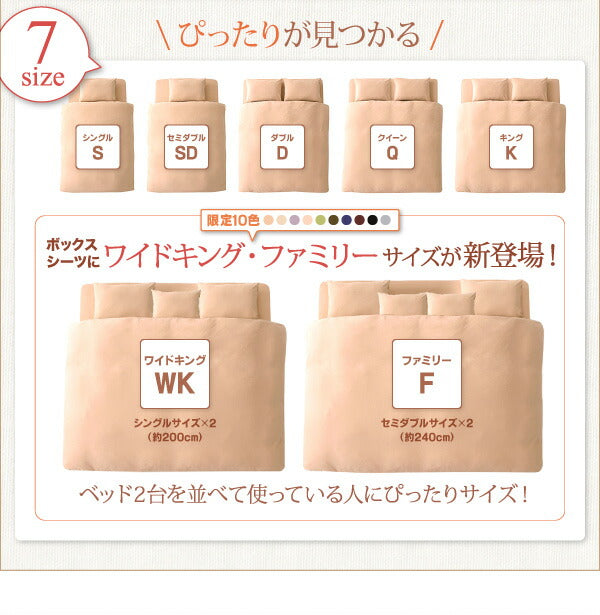 7 size

\ ぴったりが見つかる /

シングル
S

セミダブル
SD

ダブル
D

クイーン
Q

キング
K

限定10色

ボックスシーツに ワイドキング・ファミリー サイズが新登場！

ワイドキング
WK
シングルサイズ×2
(約200cm)

ファミリー
F
セミダブルサイズ×2
(約240cm)

ベッド2台を並べて使っている人にぴったりサイズ！