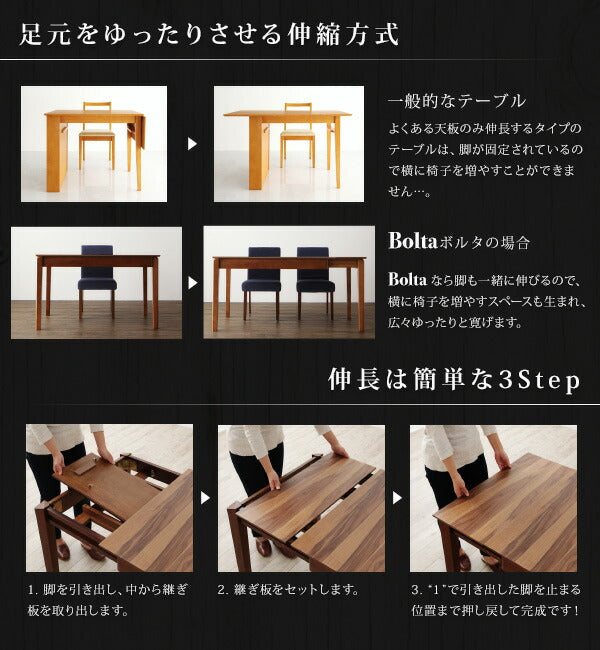 足元をゆったりさせる伸縮方式

一般的なテーブル

よくある天板のみ伸長するタイプのテーブルは、脚が固定されているので横に椅子を増やすことができません…。

Boltaボルタの場合

Bolta なら脚も一緒に伸びるので、横に椅子を増やすスペースも生まれ、広々ゆったりと寛げます。

伸長は簡単な3Step

1. 脚を引き出し、中から継ぎ板を取り出します。

2. 継ぎ板をセットします。

3. "1"で引き出した脚を止まる位置まで押し戻して完成です！