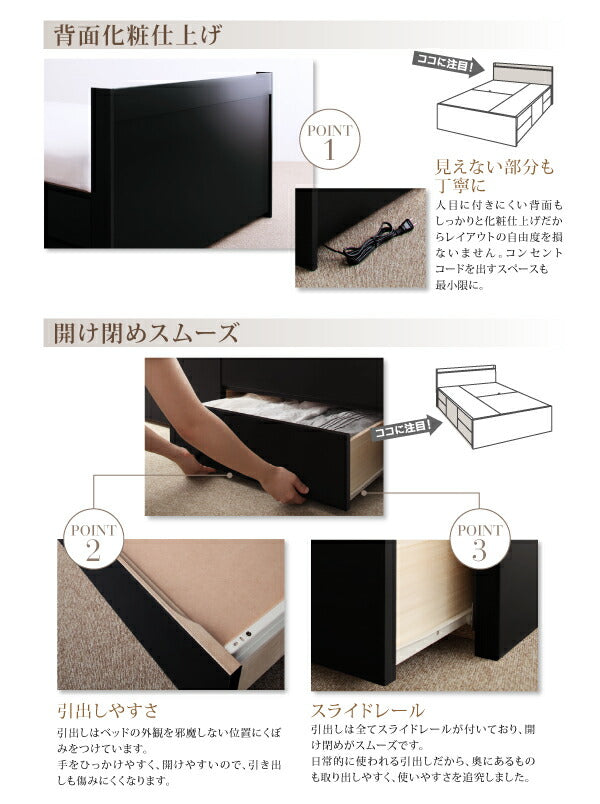 背面化粧仕上げ

ココに注目!

POINT 1

見えない部分も丁寧に

人目に付きにくい背面もしっかりと化粧仕上げだからレイアウトの自由度を損ないません。コンセントコードを出すスペースも最小限に。

開け閉めスムーズ

ココに注目!

POINT 2

POINT 3

引出しやすさ

引出しはベッドの外観を邪魔しない位置にくぼみをつけています。
手をひっかけやすく、開けやすいので、引き出しも傷みにくくなります。

スライドレール

引出しは全てスライドレールが付いており、開け閉めがスムーズです。
日常的に使われる引出しだから、奥にあるものも取り出しやすく、使いやすさを追究しました。