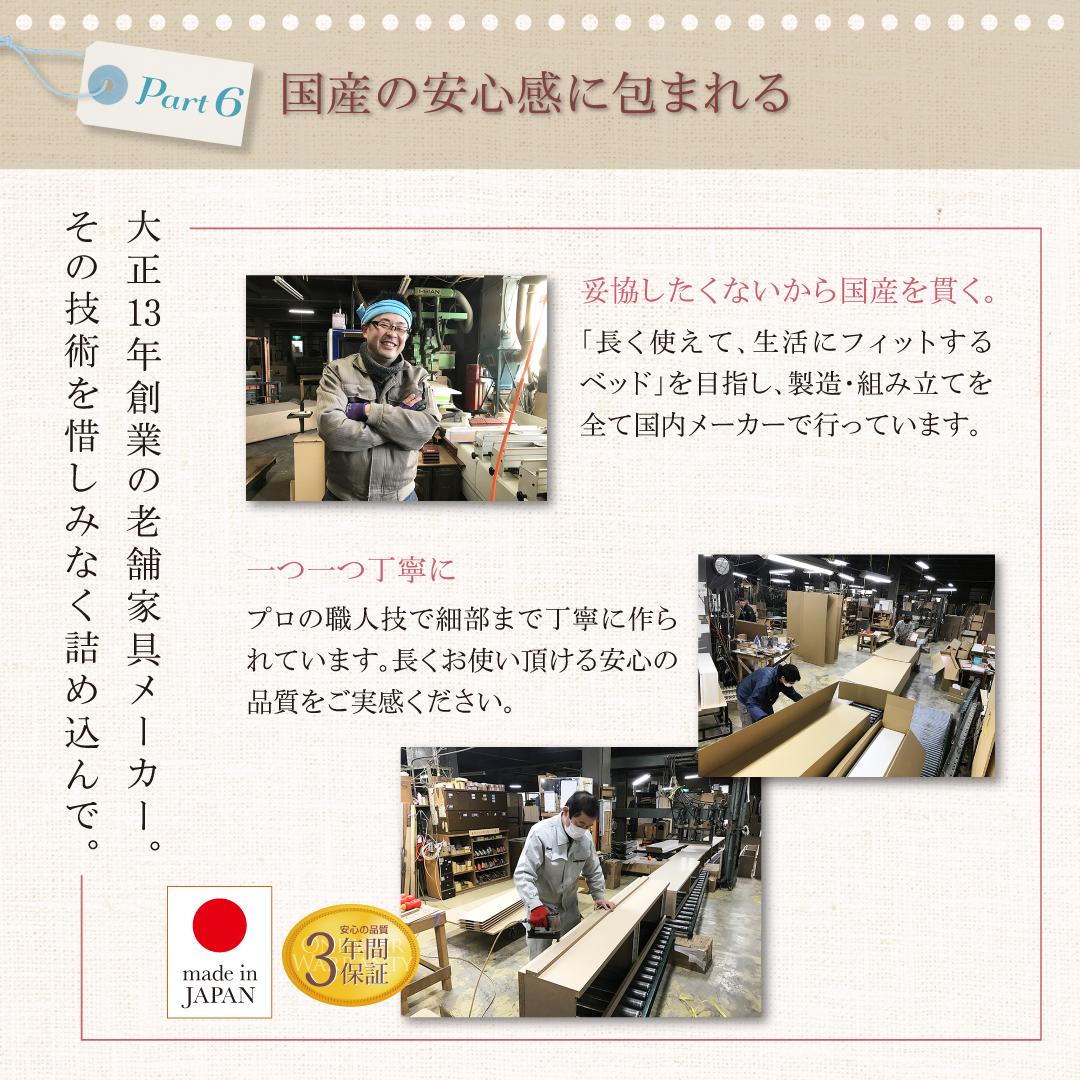 Part 6 国産の安心感に包まれる

大正13年創業の老舗家具メーカー。
その技術を惜しみなく詰め込んで。

妥協したくないから国産を貫く。

「長く使えて、生活にフィットするベッド」を目指し、製造・組み立てを全て国内メーカーで行っています。

一つ一つ丁寧に

プロの職人技で細部まで丁寧に作られています。長くお使い頂ける安心の品質をご実感ください。

made in JAPAN

安心の品質 3年間保証